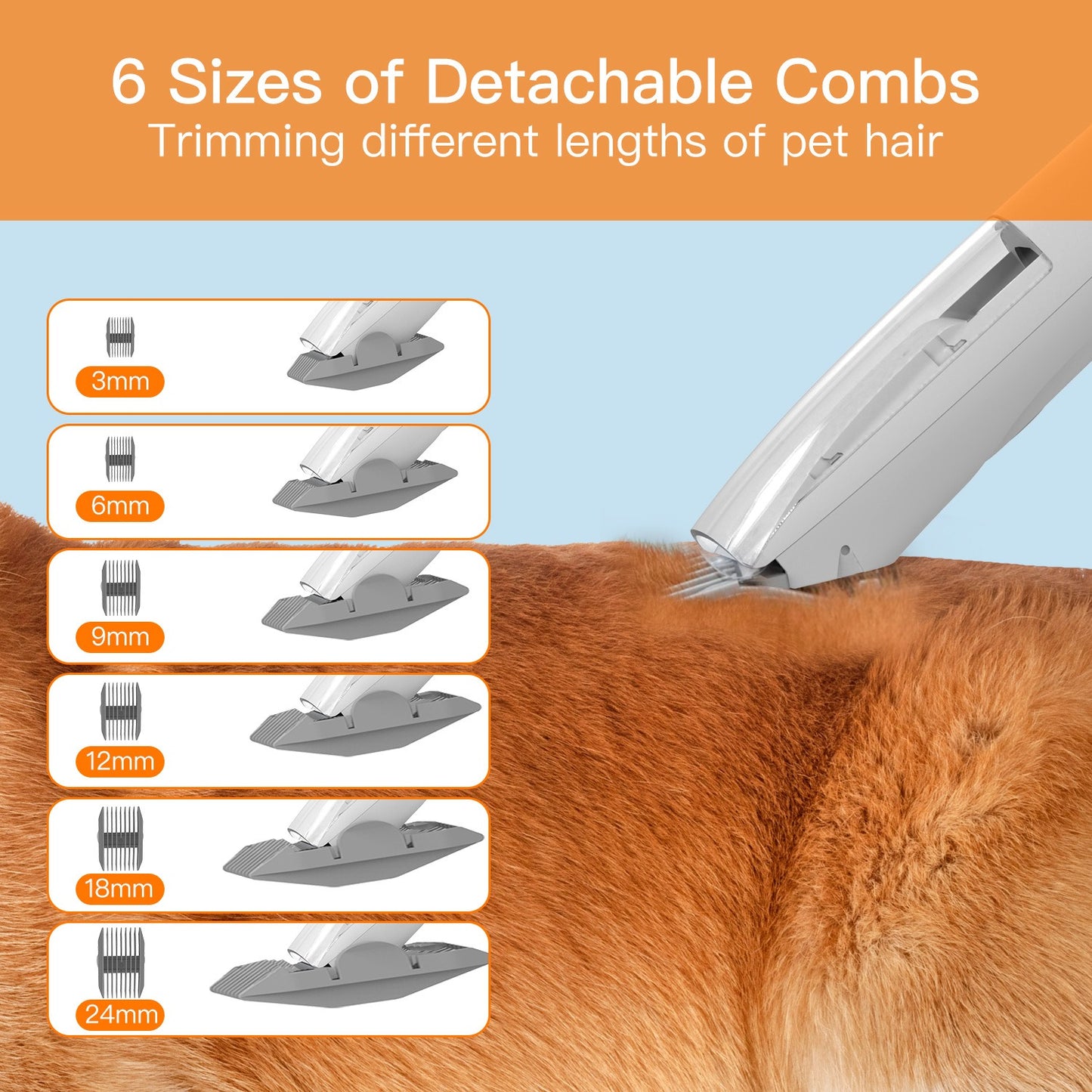 6 Sizes of Detachable Combs
Trimming different lengths of pet hair

3mm

6mm

9mm

12mm

18mm

24mm